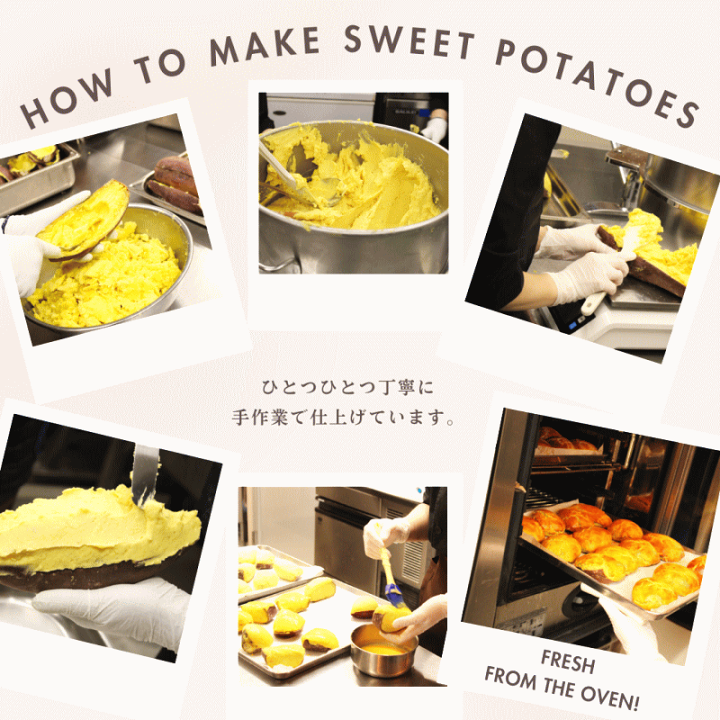 HOW TO MAKE SWEET POTATOES

ひとつひとつ丁寧に
手作業で仕上げています。

FRESH
FROM THE OVEN!