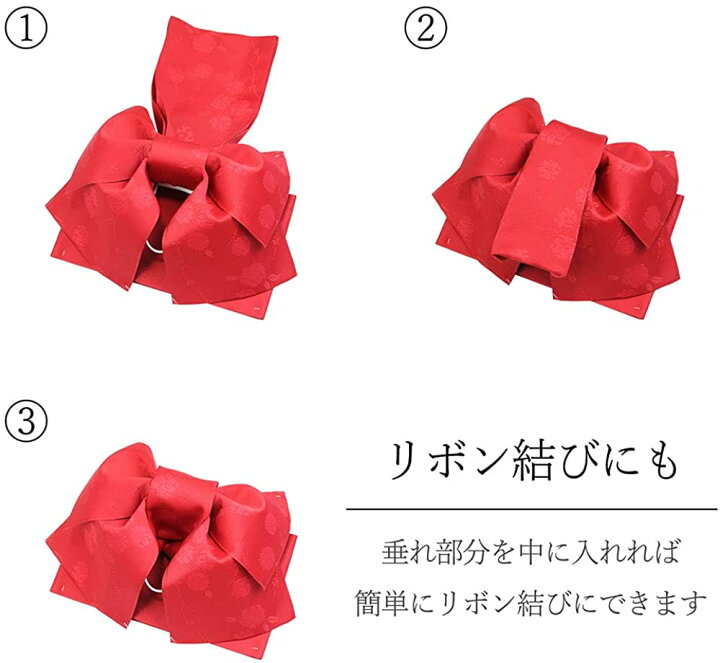 ①

②

③

リボン結びにも

垂れ部分を中に入れれば
簡単にリボン結びにできます