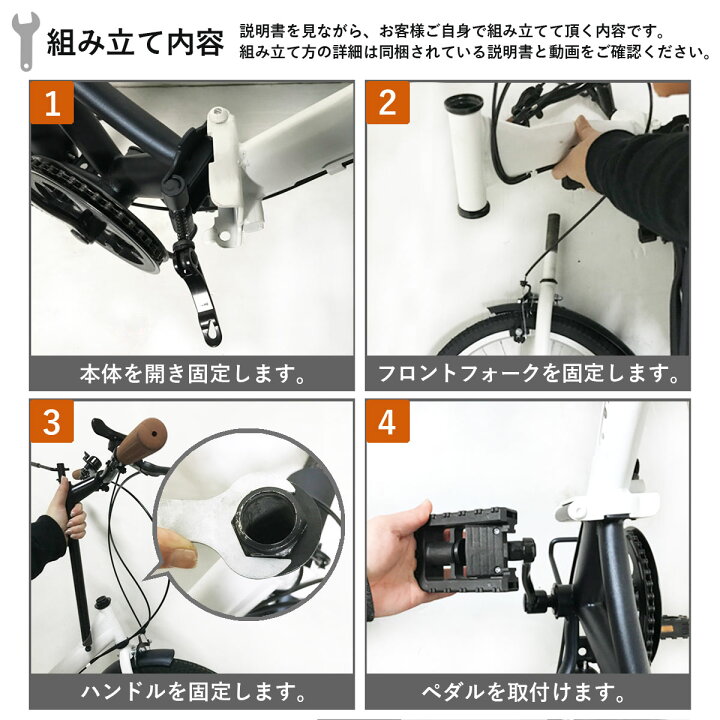 組み立て内容

説明書を見ながら、お客様ご自身で組み立てて頂く内容です。
組み立て方の詳細は同梱されている説明書と動画をご確認ください。

1

本体を開き固定します。

2

フロントフォークを固定します。

3

ハンドルを固定します。

4

ペダルを取付けます。