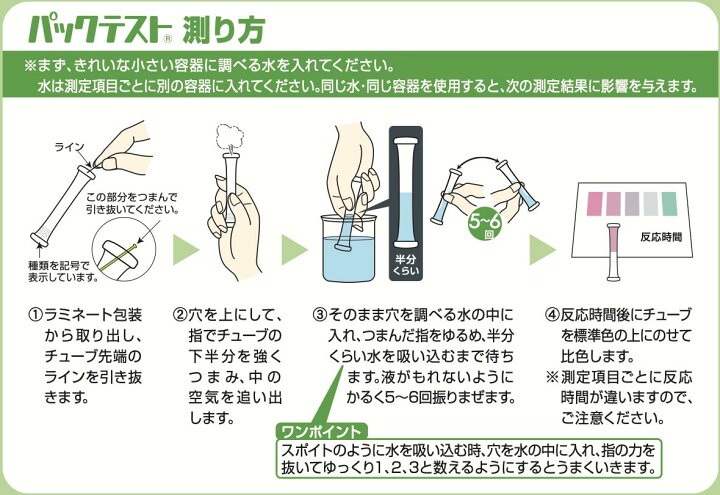 パックテスト® 測り方

※まず、きれいな小さい容器に調べる水を入れてください。
水は測定項目ごとに別の容器に入れてください。同じ水・同じ容器を使用すると、次の測定結果に影響を与えます。

ライン
この部分をつまんで引き抜いてください。
種類を記号で表示しています。

半分くらい

5~6回

反応時間

①ラミネート包装から取り出し、チューブ先端のラインを引き抜きます。

②穴を上にして、指でチューブの下半分を強くつまみ、中の空気を追い出します。

③そのまま穴を調べる水の中に入れ、つまんだ指をゆるめ、半分くらい水を吸い込むまで待ちます。液がもれないようにかるく5~6回振りまぜます。

④反応時間後にチューブを標準色の上にのせて比色します。
※測定項目ごとに反応時間が違いますので、ご注意ください。

ワンポイント
スポイトのように水を吸い込む時、穴を水の中に入れ、指の力を抜いてゆっくり1、2、3と数えるようにするとうまくいきます。