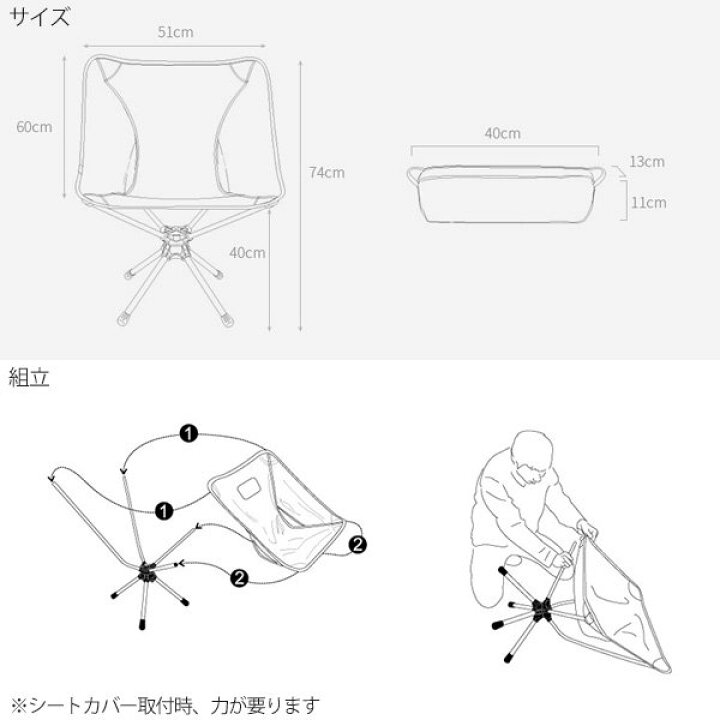 サイズ

51cm
60cm
74cm
40cm

40cm
13cm
11cm

組立

1
1
2
2

※シートカバー取付時、力が要ります