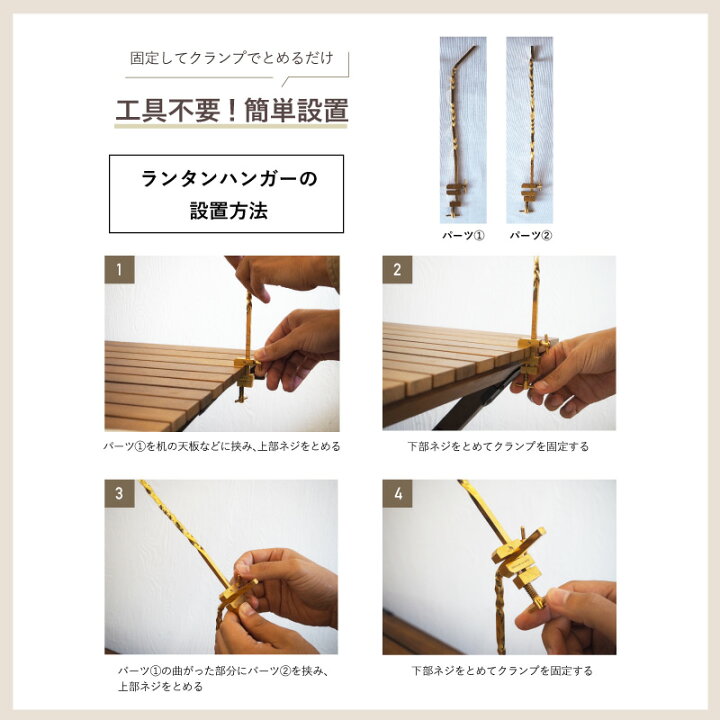 固定してクランプでとめるだけ

工具不要！簡単設置

ランタンハンガーの
設置方法

パーツ①

パーツ②

1

パーツ①を机の天板などに挟み、上部ネジをとめる

2

下部ネジをとめてクランプを固定する

3

パーツ①の曲がった部分にパーツ②を挟み、上部ネジをとめる

4

下部ネジをとめてクランプを固定する