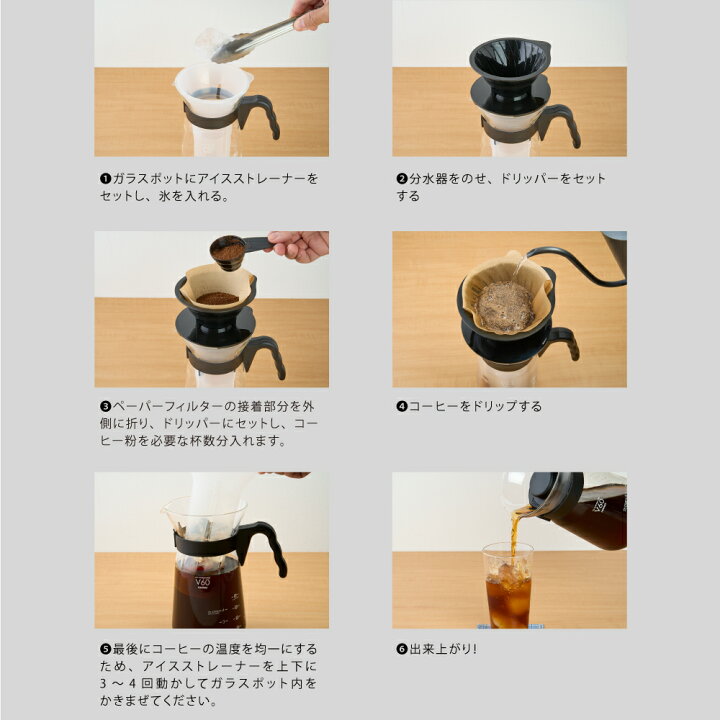 ❶ガラスポットにアイスストレーナーをセットし、氷を入れる。

❷分水器をのせ、ドリッパーをセットする

❸ペーパーフィルターの接着部分を外側に折り、ドリッパーにセットし、コーヒー粉を必要な杯数分入れます。

❹コーヒーをドリップする

V60

❺最後にコーヒーの温度を均一にするため、アイスストレーナーを上下に3～4回動かしてガラスポット内をかきまぜてください。

❻出来上がり!