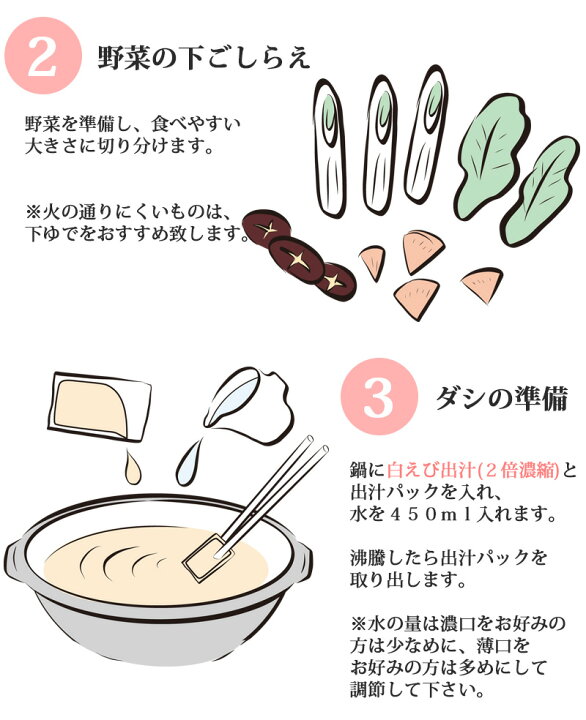 2 野菜の下ごしらえ

野菜を準備し、食べやすい大きさに切り分けます。

※火の通りにくいものは、下ゆでをおすすめ致します。

3 ダシの準備

鍋に白えび出汁(２倍濃縮)と出汁パックを入れ、水を４５０ｍｌ入れます。

沸騰したら出汁パックを取り出します。

※水の量は濃口をお好みの方は少なめに、薄口をお好みの方は多めにして調節して下さい。