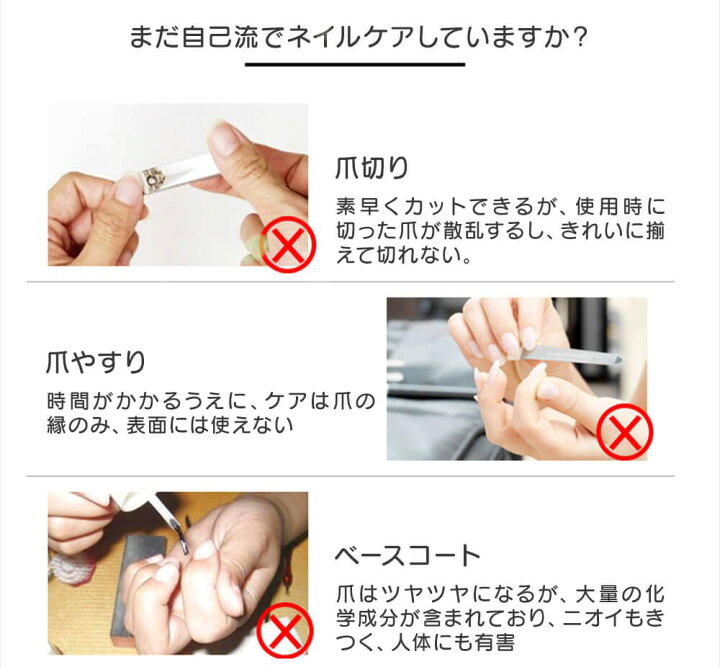 まだ自己流でネイルケアしていますか？

爪切り

素早くカットできるが、使用時に切った爪が散乱するし、きれいに揃えて切れない。

爪やすり

時間がかかるうえに、ケアは爪の縁のみ、表面には使えない

ベースコート

爪はツヤツヤになるが、大量の化学成分が含まれており、ニオイもきつく、人体にも有害