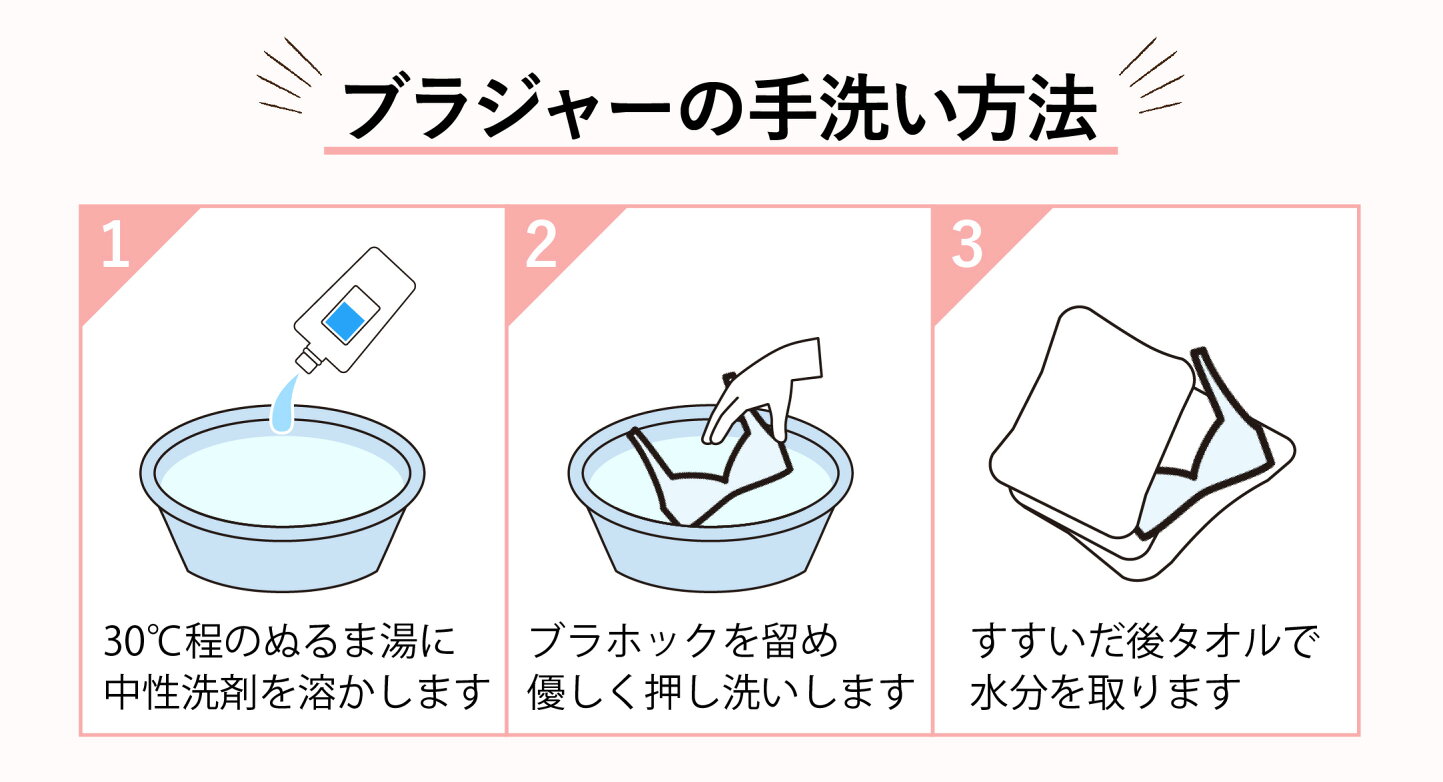 ブラジャーの手洗い方法

1

30℃程のぬるま湯に中性洗剤を溶かします

2

ブラホックを留め優しく押し洗いします

3

すすいだ後タオルで水分を取ります