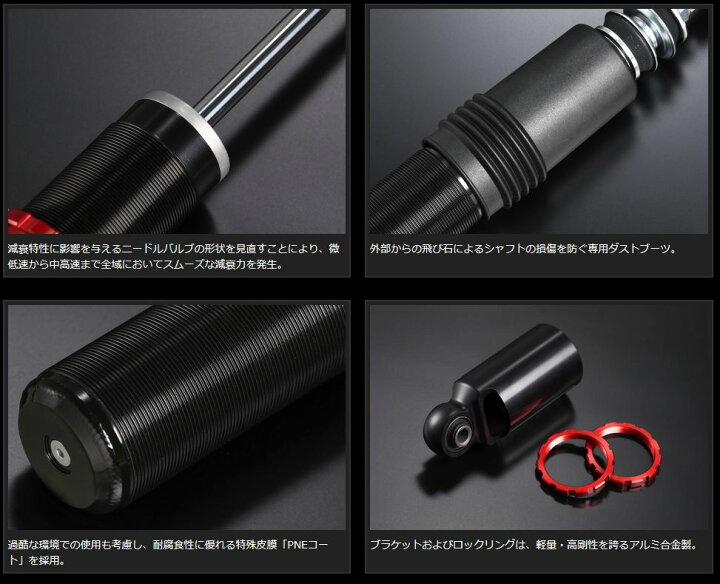 減衰特性に影響を与えるニードルバルブの形状を見直すことにより、微低速から中高速まで全域においてスムーズな減衰力を発生。

外部からの飛び石によるシャフトの損傷を防ぐ専用ダストブーツ。

過酷な環境での使用も考慮し、耐腐食性に優れる特殊皮膜「PNEコート」を採用。

ブラケットおよびロックリングは、軽量・高剛性を誇るアルミ合金製。