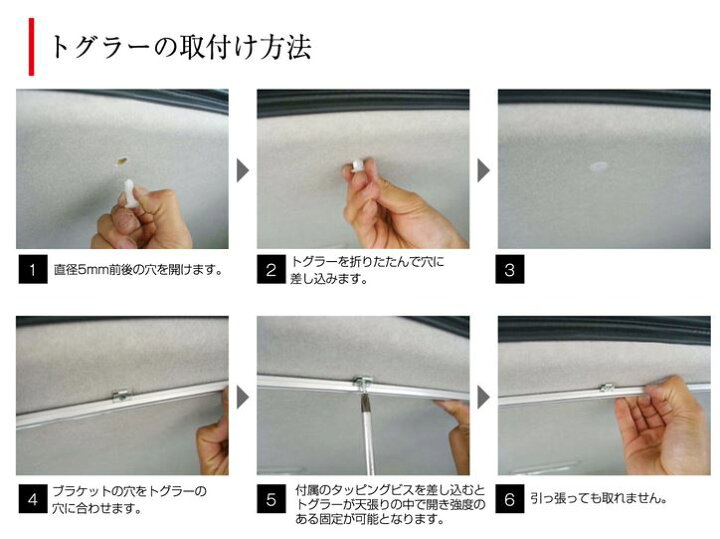 トグラーの取付け方法

1 直径5mm前後の穴を開けます。

2 トグラーを折りたたんで穴に差し込みます。

3

4 ブラケットの穴をトグラーの穴に合わせます。

5 付属のタッピングビスを差し込むとトグラーが天張りの中で開き強度のある固定が可能となります。

6 引っ張っても取れません。