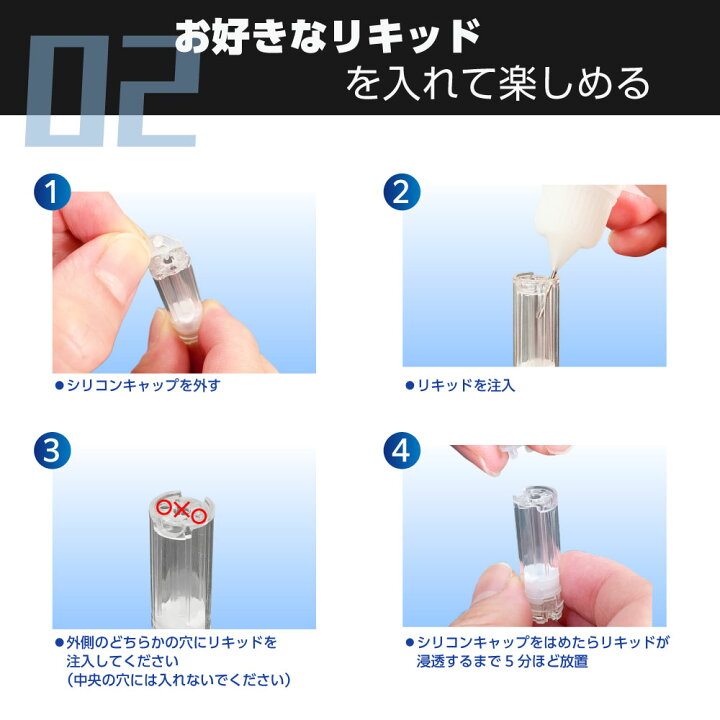 02
お好きなリキッド
を入れて楽しめる

1
●シリコンキャップを外す

2
●リキッドを注入

3
○×○
●外側のどちらかの穴にリキッドを注入してください
(中央の穴には入れないでください)

4
●シリコンキャップをはめたらリキッドが浸透するまで 5 分ほど放置