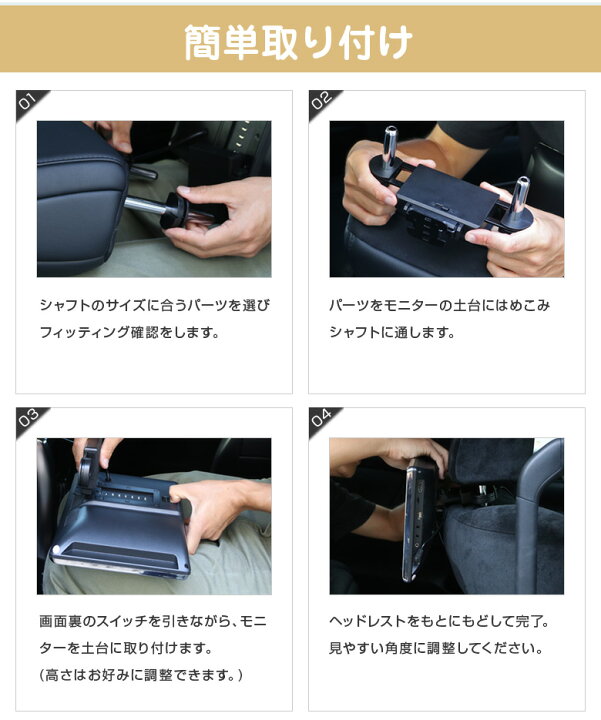 簡単取り付け

01

シャフトのサイズに合うパーツを選びフィッティング確認をします。

02

パーツをモニターの土台にはめこみシャフトに通します。

03

画面裏のスイッチを引きながら、モニターを土台に取り付けます。
（高さはお好みに調整できます。）

04

ヘッドレストをもとにもどして完了。
見やすい角度に調整してください。