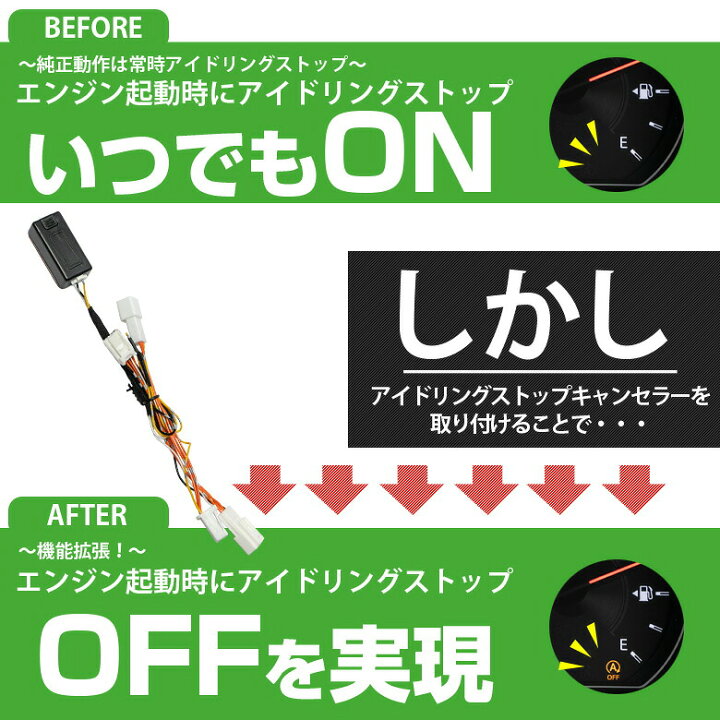 BEFORE

～純正動作は常時アイドリングストップ～

エンジン起動時にアイドリングストップ

いつでもON

E

しかし

アイドリングストップキャンセラーを取り付けることで・・・

AFTER

～機能拡張！～

エンジン起動時にアイドリングストップ

OFFを実現

E

A
OFF