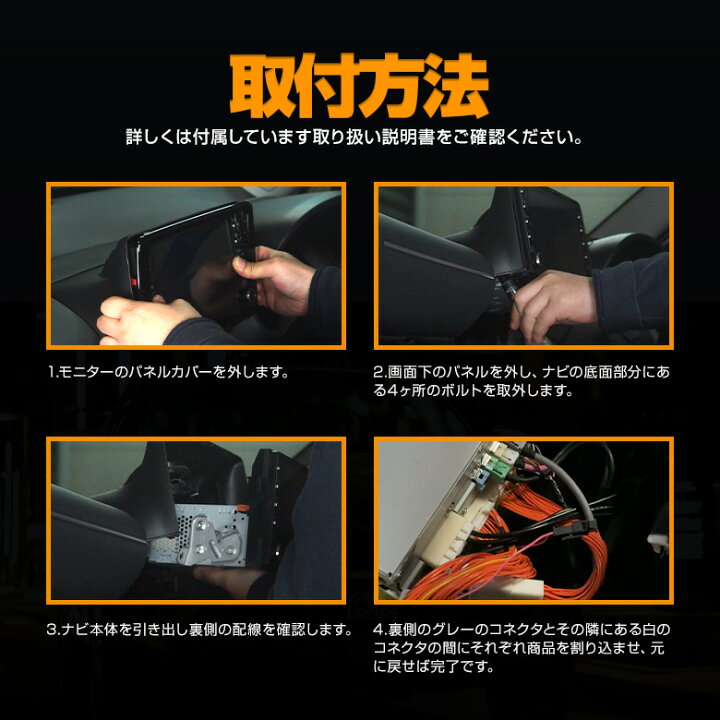 取付方法

詳しくは付属しています取り扱い説明書をご確認ください。

1.モニターのパネルカバーを外します。

2.画面下のパネルを外し、ナビの底面部分にある4ヶ所のボルトを取外します。

3.ナビ本体を引き出し裏側の配線を確認します。

4.裏側のグレーのコネクタとその隣にある白のコネクタの間にそれぞれ商品を割り込ませ、元に戻せば完了です。