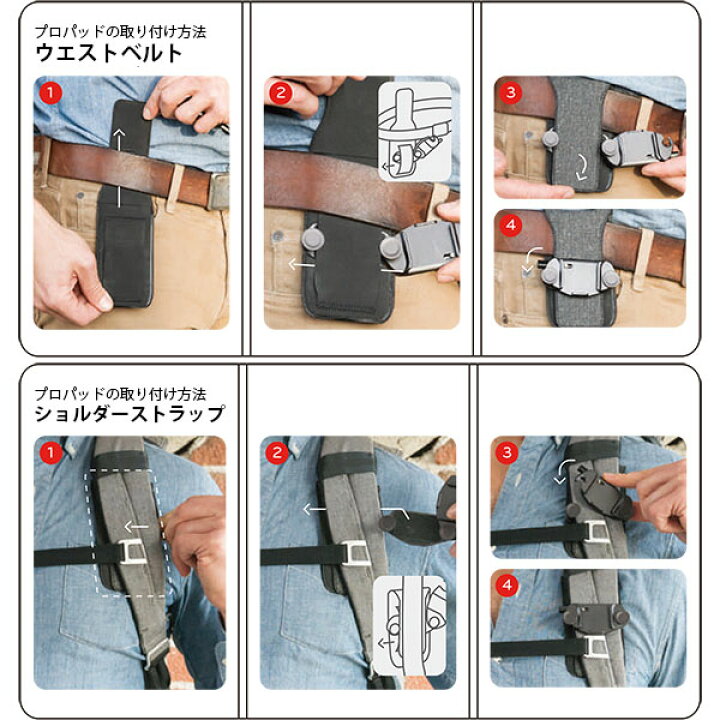 プロパッドの取り付け方法
ウエストベルト

1

2

3

4

プロパッドの取り付け方法
ショルダーストラップ

1

2

3

4