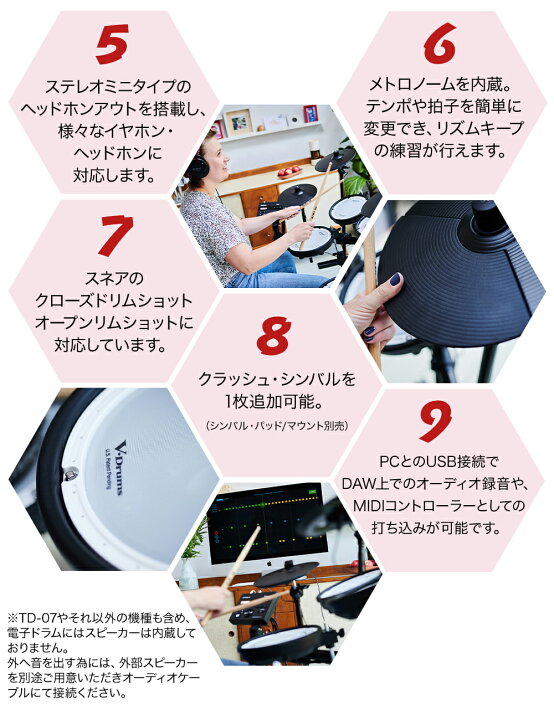 5

ステレオミニタイプのヘッドホンアウトを搭載し、様々なイヤホン・ヘッドホンに対応します。

6

メトロノームを内蔵。テンポや拍子を簡単に変更でき、リズムキープの練習が行えます。

7

スネアのクローズドリムショットオープンリムショットに対応しています。

8

クラッシュ・シンバルを1枚追加可能。

（シンバル・パッド/マウント別売）

V-Drums
U.S. Patent Pending

9

PCとのUSB接続でDAW上でのオーディオ録音や、MIDIコントローラーとしての打ち込みが可能です。

※TD-07やそれ以外の機種も含め、電子ドラムにはスピーカーは内蔵しておりません。
外へ音を出す為には、外部スピーカーを別途ご用意いただきオーディオケーブルにて接続ください。