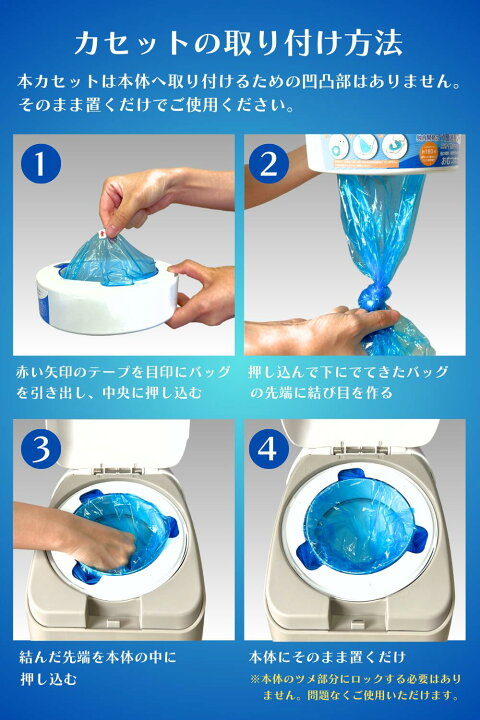 カセットの取り付け方法

本カセットは本体へ取り付けるための凹凸部はありません。そのまま置くだけでご使用ください。

1

赤い矢印のテープを目印にバッグを引き出し、中央に押し込む

2

押し込んで下にでてきたバッグの先端に結び目を作る

3

結んだ先端を本体の中に押し込む

4

本体にそのまま置くだけ

※本体のツメ部分にロックする必要はありません。問題なくご使用いただけます。