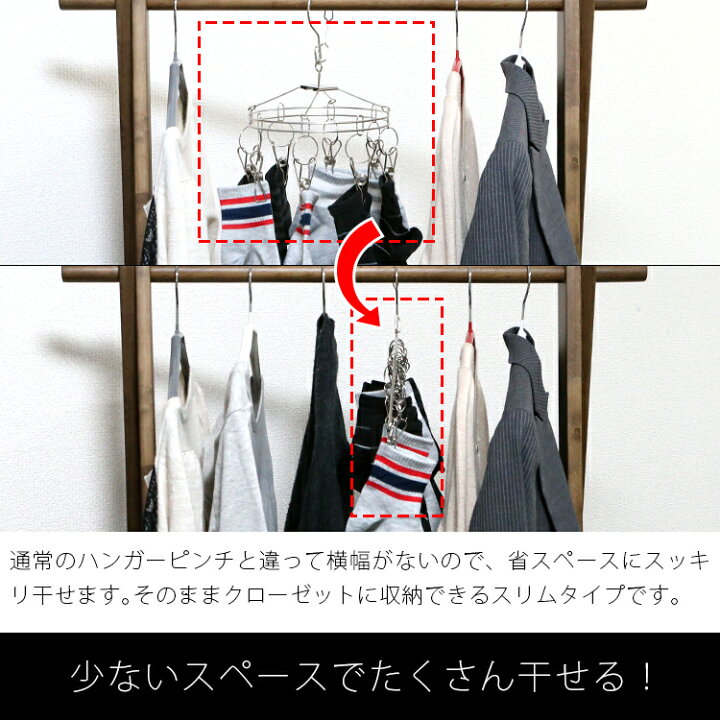 通常のハンガーピンチと違って横幅がないので、省スペースにスッキリ干せます。そのままクローゼットに収納できるスリムタイプです。

少ないスペースでたくさん干せる！