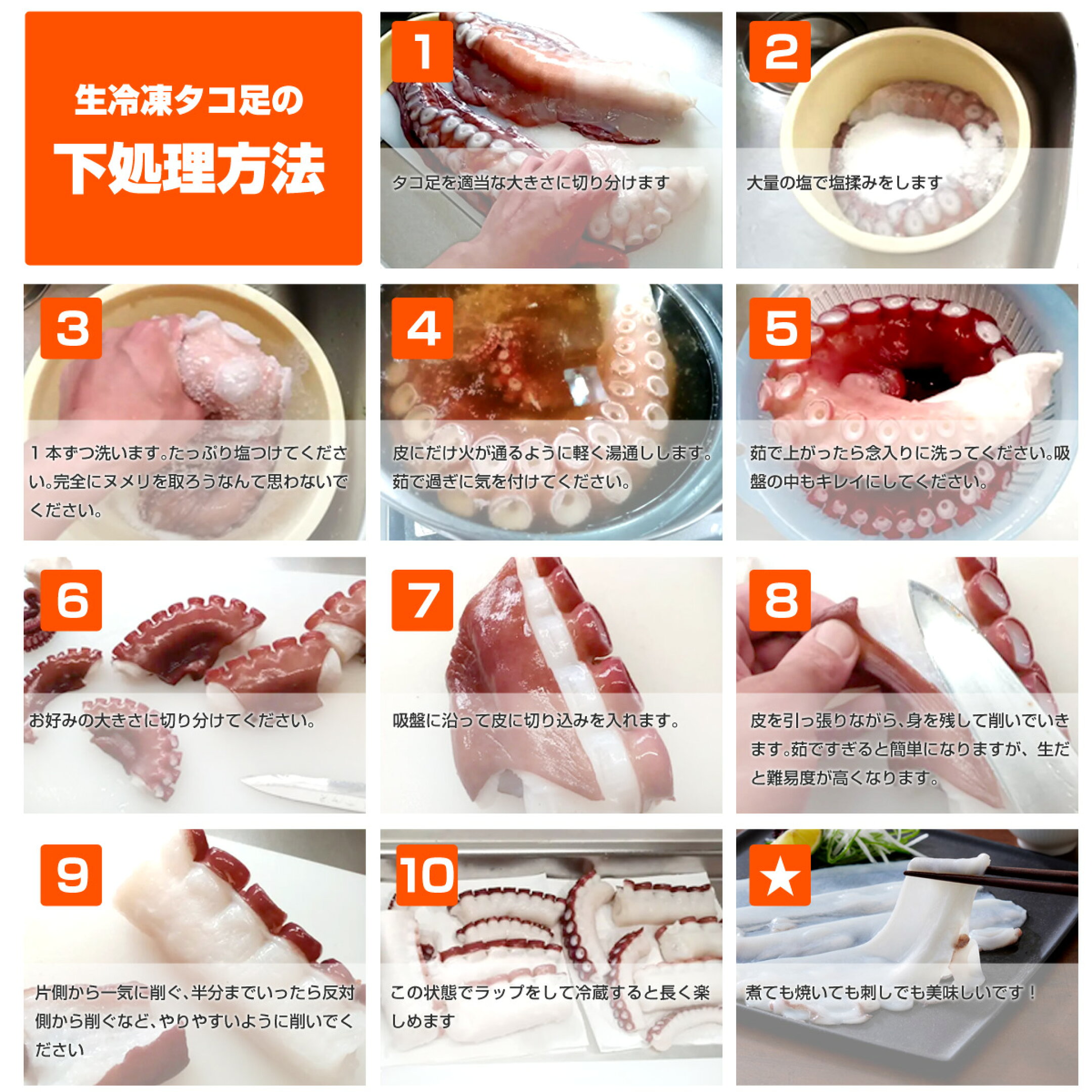 生冷凍タコ足の
下処理方法

1
タコ足を適当な大きさに切り分けます

2
大量の塩で塩揉みをします

3
1本ずつ洗います。たっぷり塩つけてください。完全にヌメリを取ろうなんて思わないでください。

4
皮にだけ火が通るように軽く湯通しします。茹で過ぎに気を付けてください。

5
茹で上がったら念入りに洗ってください。吸盤の中もキレイにしてください。

6
お好みの大きさに切り分けてください。

7
吸盤に沿って皮に切り込みを入れます。

8
皮を引っ張りながら、身を残して削いでいきます。茹ですぎると簡単になりますが、生だと難易度が高くなります。

9
片側から一気に削ぐ、半分までいったら反対側から削ぐなど、やりやすいように削いでください

10
この状態でラップをして冷蔵すると長く楽しめます

★
煮ても焼いても刺しでも美味しいです！