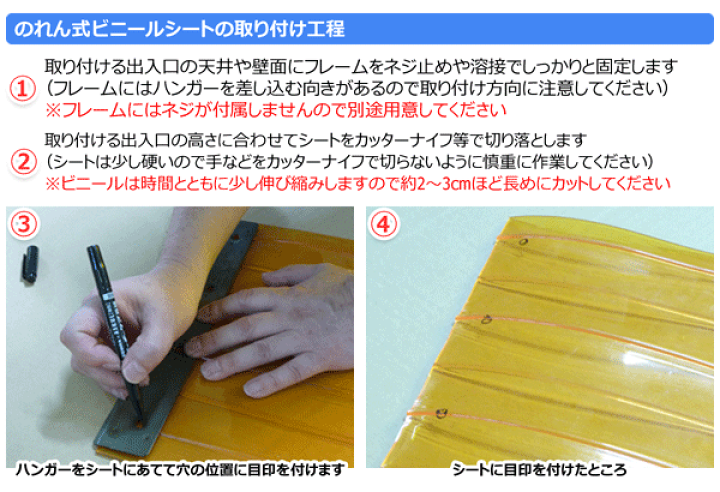 のれん式ビニールシートの取り付け工程

①
取り付ける出入口の天井や壁面にフレームをネジ止めや溶接でしっかりと固定します
(フレームにはハンガーを差し込む向きがあるので取り付け方向に注意してください)
※フレームにはネジが付属しませんので別途用意してください

②
取り付ける出入口の高さに合わせてシートをカッターナイフ等で切り落とします
(シートは少し硬いので手などをカッターナイフで切らないように慎重に作業してください)
※ビニールは時間とともに少し伸び縮みしますので約2～3cmほど長めにカットしてください

③
ハンガーをシートにあてて穴の位置に目印を付けます

④
シートに目印を付けたところ