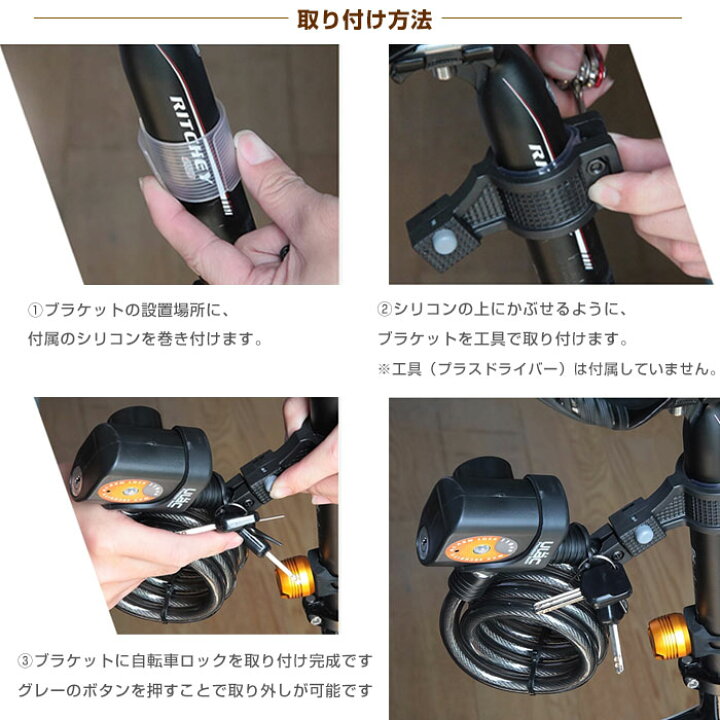 取り付け方法

RITCHEY

①ブラケットの設置場所に、
付属のシリコンを巻き付けます。

②シリコンの上にかぶせるように、
ブラケットを工具で取り付けます。
※工具（プラスドライバー）は付属していません。

③ブラケットに自転車ロックを取り付け完成です
グレーのボタンを押すことで取り外しが可能です