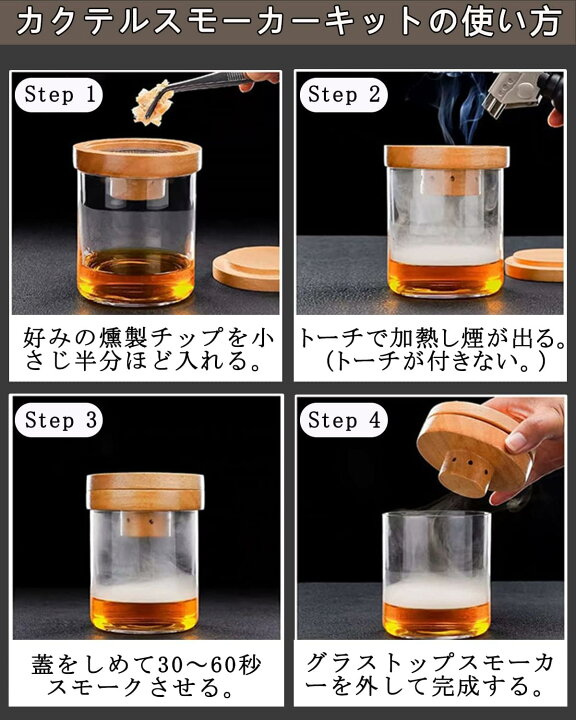 カクテルスモーカーキットの使い方

Step 1

好みの燻製チップを小さじ半分ほど入れる。

Step 2

トーチで加熱し煙が出る。（トーチが付きない。）

Step 3

蓋をしめて30～60秒スモークさせる。

Step 4

グラストップスモーカーを外して完成する。