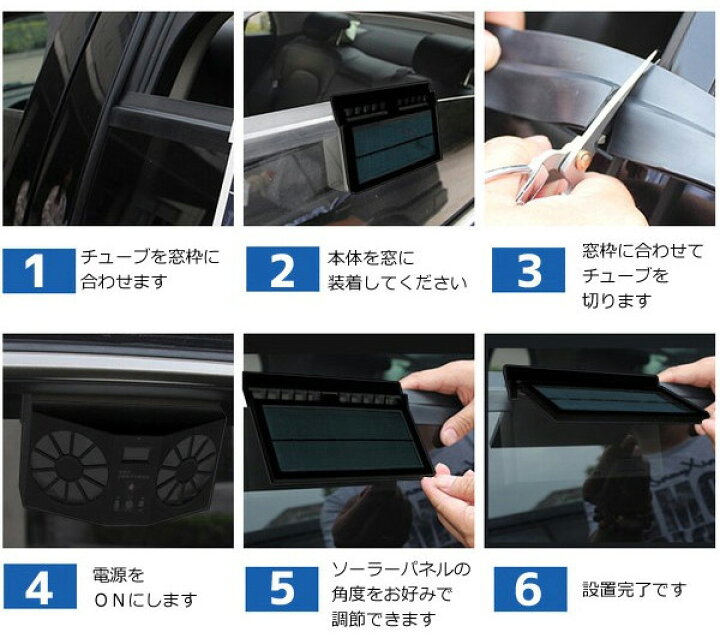 1
チューブを窓枠に合わせます

2
本体を窓に装着してください

3
窓枠に合わせてチューブを切ります

4
電源をONにします

5
ソーラーパネルの角度をお好みで調節できます

6
設置完了です