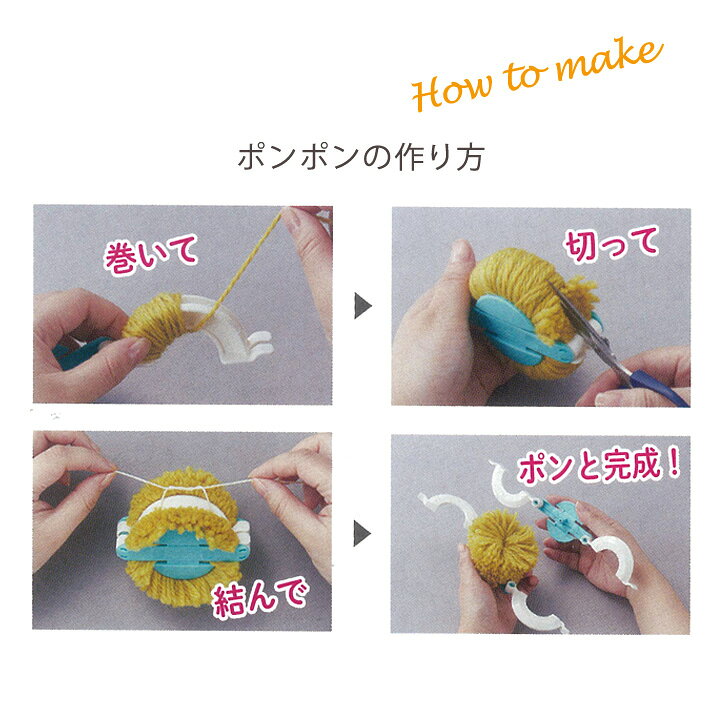 How to make

ポンポンの作り方

巻いて

切って

結んで

ポンと完成！