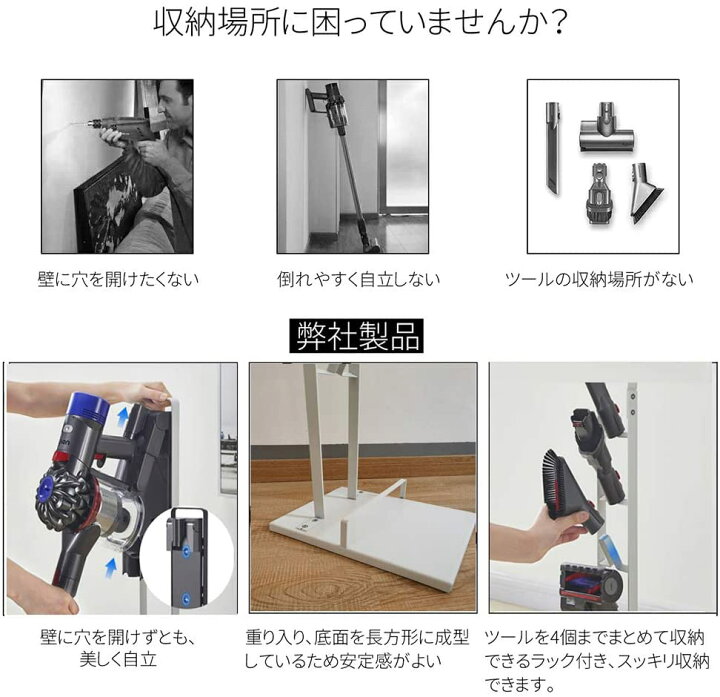 収納場所に困っていませんか？

壁に穴を開けたくない

倒れやすく自立しない

ツールの収納場所がない

弊社製品

壁に穴を開けずとも、美しく自立

重り入り、底面を長方形に成型しているため安定感がよい

ツールを4個までまとめて収納できるラック付き、スッキリ収納できます。