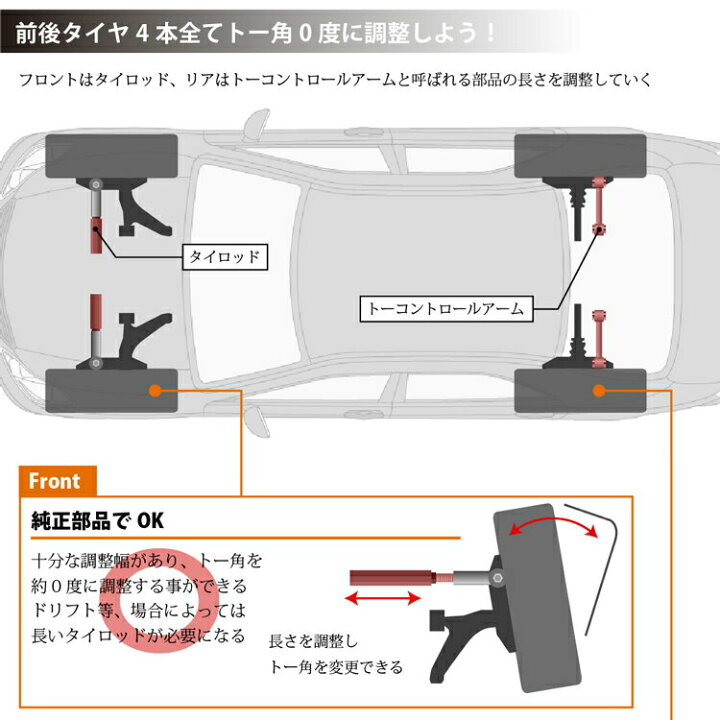 前後タイヤ４本全てトー角０度に調整しよう！

フロントはタイロッド、リアはトーコントロールアームと呼ばれる部品の長さを調整していく

タイロッド

トーコントロールアーム

Front

純正部品で OK

十分な調整幅があり、トー角を約０度に調整する事ができる
ドリフト等、場合によっては長いタイロッドが必要になる

長さを調整し
トー角を変更できる