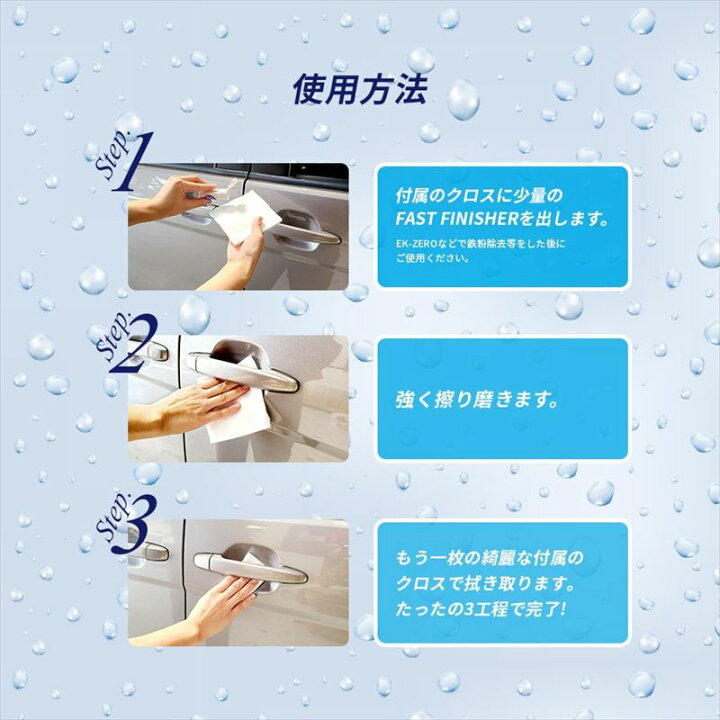 使用方法

Step.1

付属のクロスに少量のFAST FINISHERを出します。

EK-ZEROなどで鉄粉除去等をした後にご使用ください。

Step.2

強く擦り磨きます。

Step.3

もう一枚の綺麗な付属のクロスで拭き取ります。たったの3工程で完了!