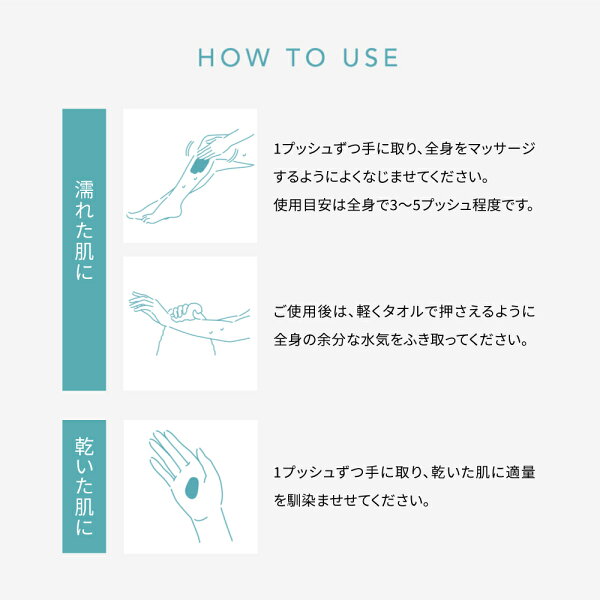 HOW TO USE

濡れた肌に

1プッシュずつ手に取り、全身をマッサージするようによくなじませてください。
使用目安は全身で3〜5プッシュ程度です。

ご使用後は、軽くタオルで押さえるように全身の余分な水気をふき取ってください。

乾いた肌に

1プッシュずつ手に取り、乾いた肌に適量を馴染ませせてください。