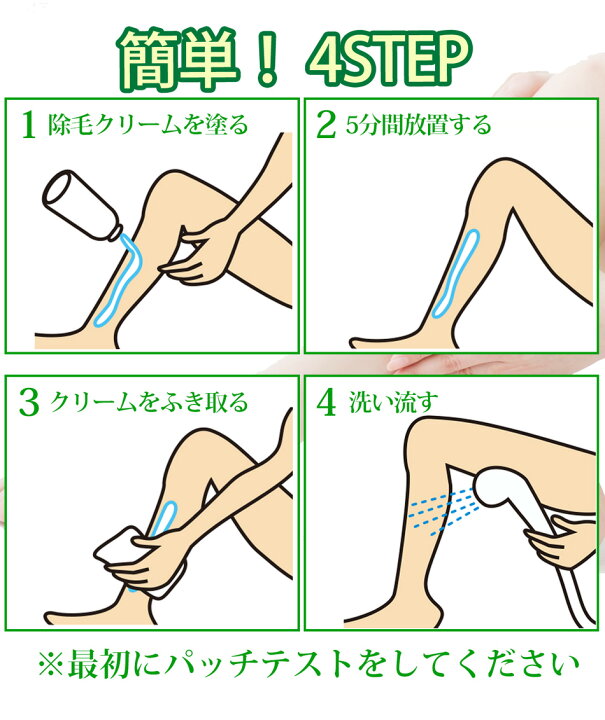 簡単！ 4STEP

1 除毛クリームを塗る

2 5分間放置する

3 クリームをふき取る

4 洗い流す

※最初にパッチテストをしてください