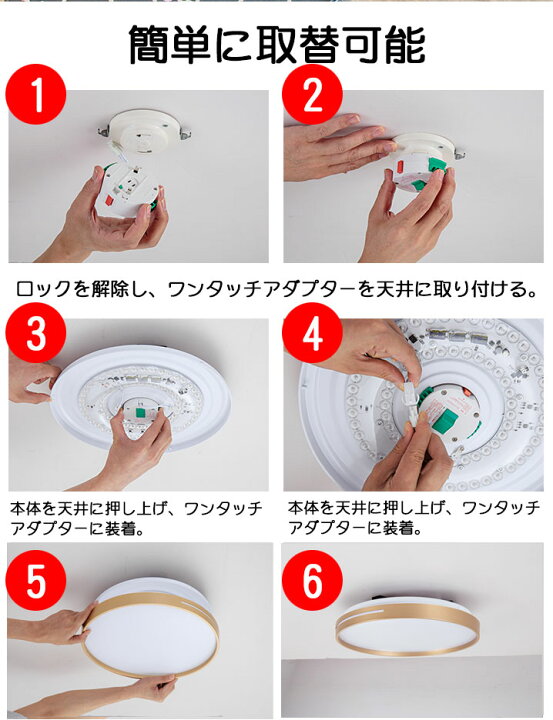 簡単に取替可能

1

2

ロックを解除し、ワンタッチアダプターを天井に取り付ける。

3

4

本体を天井に押し上げ、ワンタッチアダプターに装着。

本体を天井に押し上げ、ワンタッチアダプターに装着。

5

6