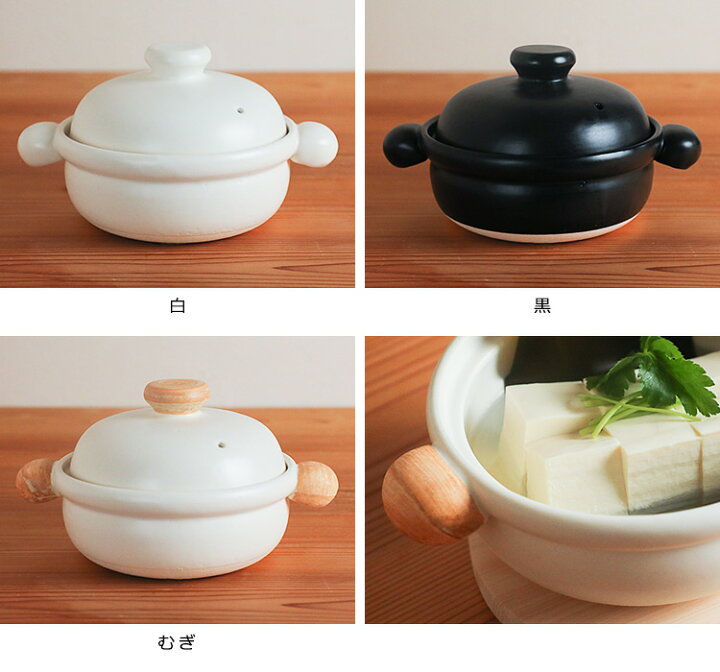 白

黒

むぎ