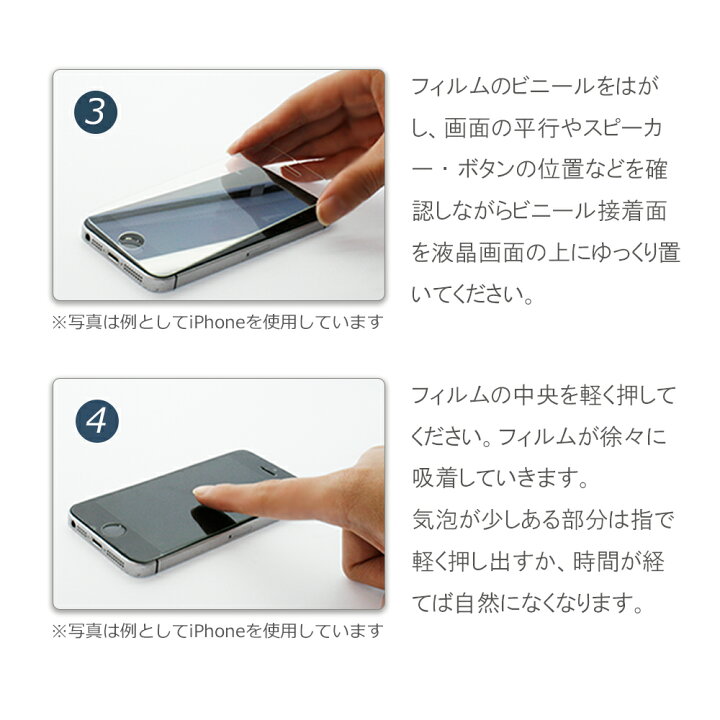 3

※写真は例としてiPhoneを使用しています

フィルムのビニールをはがし、画面の平行やスピーカー・ボタンの位置などを確認しながらビニール接着面を液晶画面の上にゆっくり置いてください。

4

※写真は例としてiPhoneを使用しています

フィルムの中央を軽く押してください。フィルムが徐々に吸着していきます。
気泡が少しある部分は指で軽く押し出すか、時間が経てば自然になくなります。