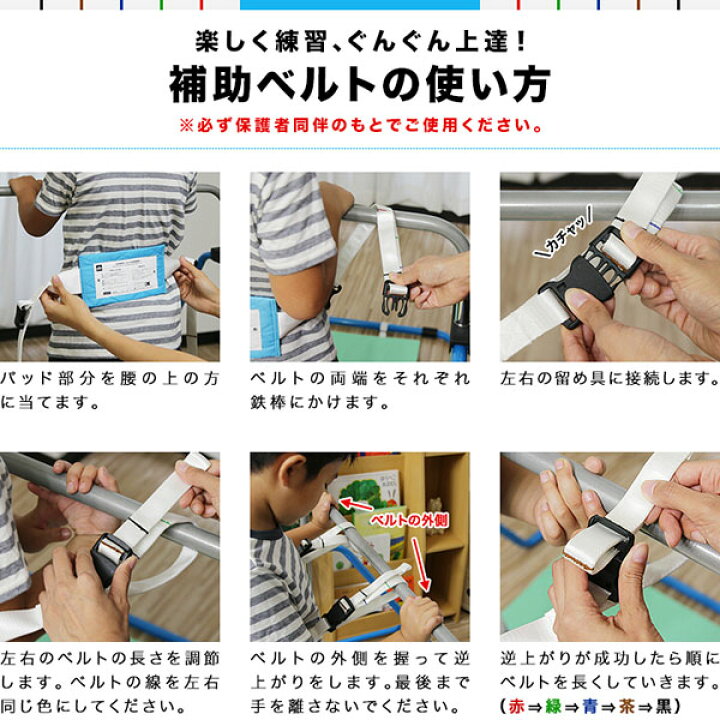 楽しく練習、ぐんぐん上達！
補助ベルトの使い方
※必ず保護者同伴のもとでご使用ください。

パッド部分を腰の上の方に当てます。

ベルトの両端をそれぞれ鉄棒にかけます。

カチャッ

左右の留め具に接続します。

左右のベルトの長さを調節します。ベルトの線を左右同じ色にしてください。

ベルトの外側

ベルトの外側を握って逆上がりをします。最後まで手を離さないでください。

逆上がりが成功したら順にベルトを長くしていきます。(赤⇒緑⇒青⇒茶⇒黒)