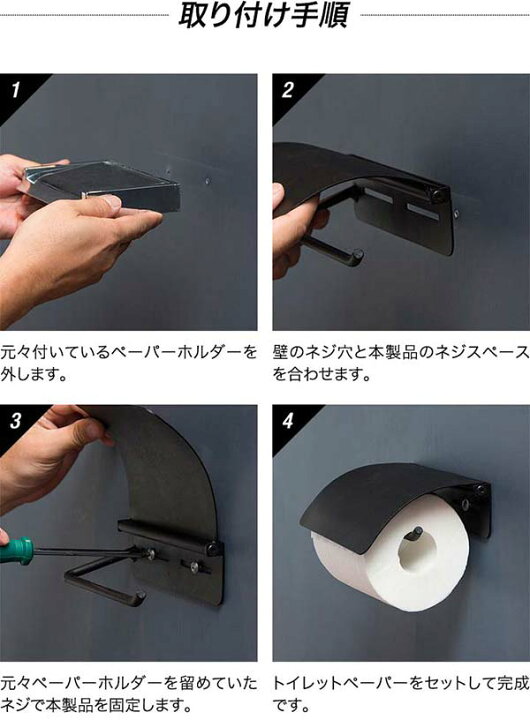 取り付け手順

1

元々付いているペーパーホルダーを外します。

2

壁のネジ穴と本製品のネジスペースを合わせます。

3

元々ペーパーホルダーを留めていたネジで本製品を固定します。

4

トイレットペーパーをセットして完成です。