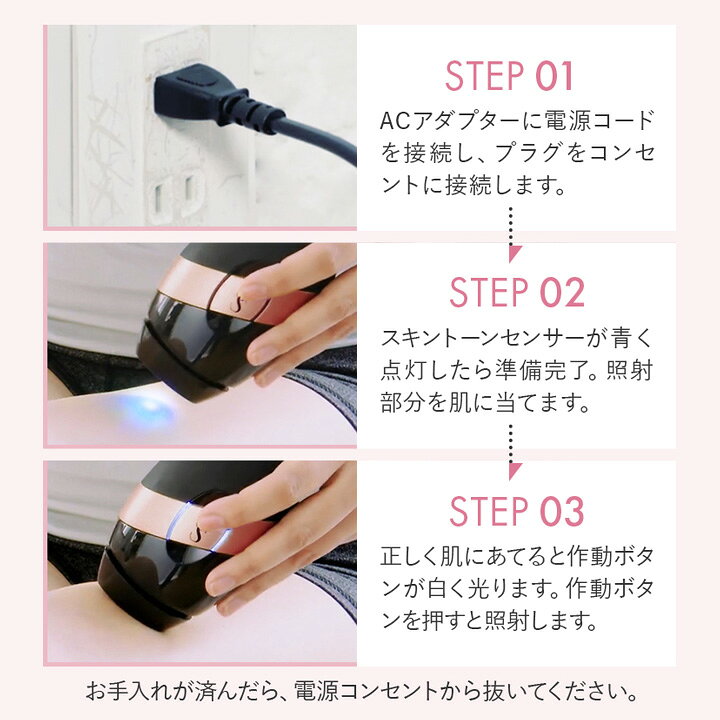 STEP 01

ACアダプターに電源コードを接続し、プラグをコンセントに接続します。

STEP 02

スキントーンセンサーが青く点灯したら準備完了。照射部分を肌に当てます。

STEP 03

正しく肌にあてると作動ボタンが白く光ります。作動ボタンを押すと照射します。

お手入れが済んだら、電源コンセントから抜いてください。