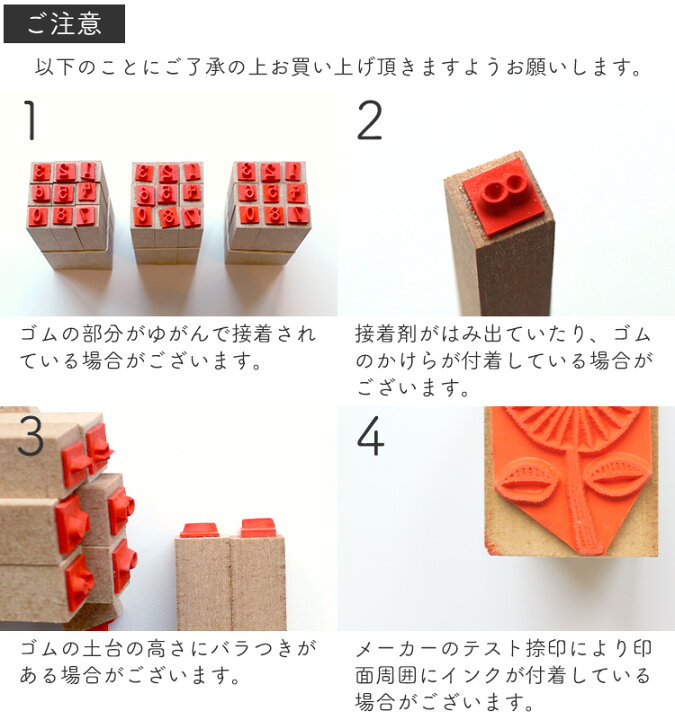 ご注意

以下のことにご了承の上お買い上げ頂きますようお願いします。

1

ゴムの部分がゆがんで接着されている場合がございます。

2

接着剤がはみ出ていたり、ゴムのかけらが付着している場合がございます。

3

ゴムの土台の高さにバラつきがある場合がございます。

4

メーカーのテスト捺印により印面周囲にインクが付着している場合がございます。