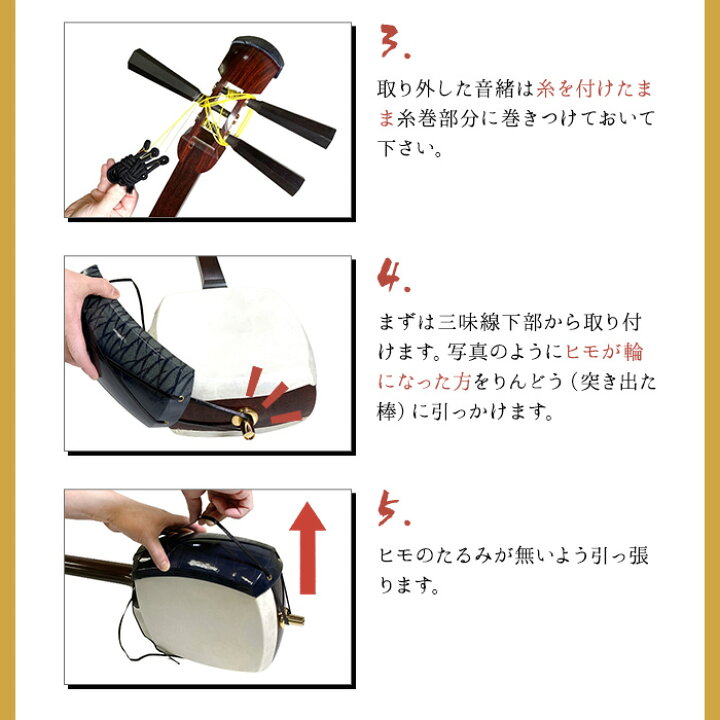 3.

取り外した音緒は糸を付けたまま糸巻部分に巻きつけておいて下さい。

4.

まずは三味線下部から取り付けます。写真のようにヒモが輪になった方をりんどう（突き出た棒）に引っかけます。

5.

ヒモのたるみが無いよう引っ張ります。