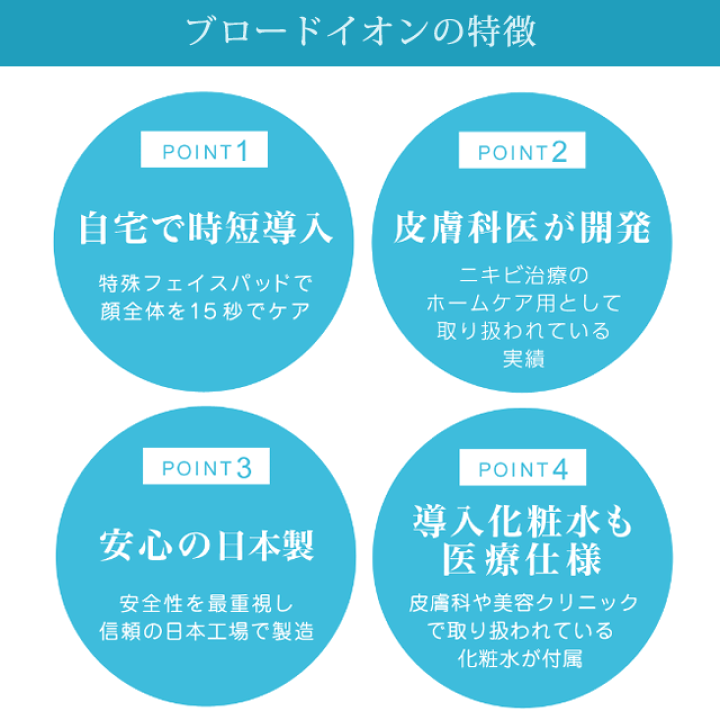 ブロードイオンの特徴

POINT1

自宅で時短導入

特殊フェイスパッドで
顔全体を15秒でケア

POINT2

皮膚科医が開発

ニキビ治療の
ホームケア用として
取り扱われている
実績

POINT3

安心の日本製

安全性を最重視し
信頼の日本工場で製造

POINT4

導入化粧水も
医療仕様

皮膚科や美容クリニック
で取り扱われている
化粧水が付属