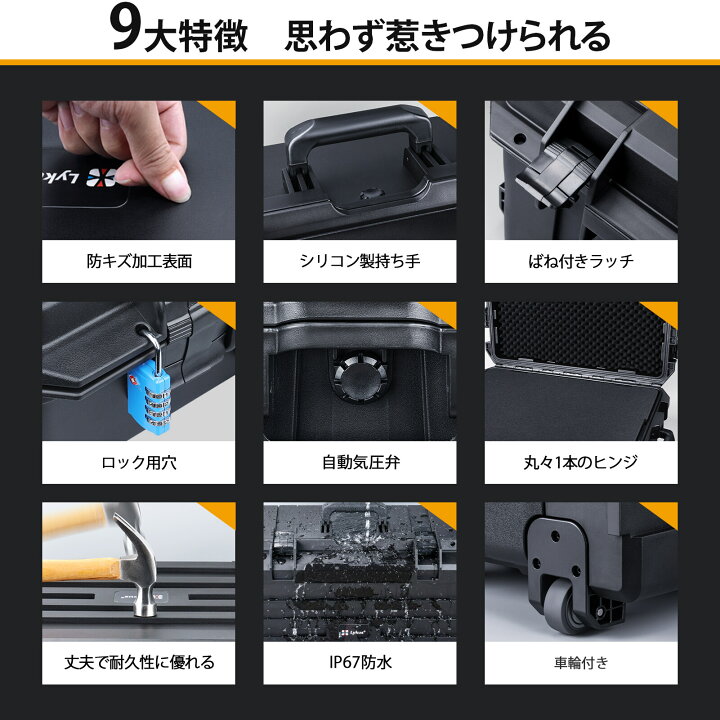 9大特徴　思わず惹きつけられる

防キズ加工表面

シリコン製持ち手

ばね付きラッチ

ロック用穴

自動気圧弁

丸々1本のヒンジ

丈夫で耐久性に優れる

IP67防水

車輪付き