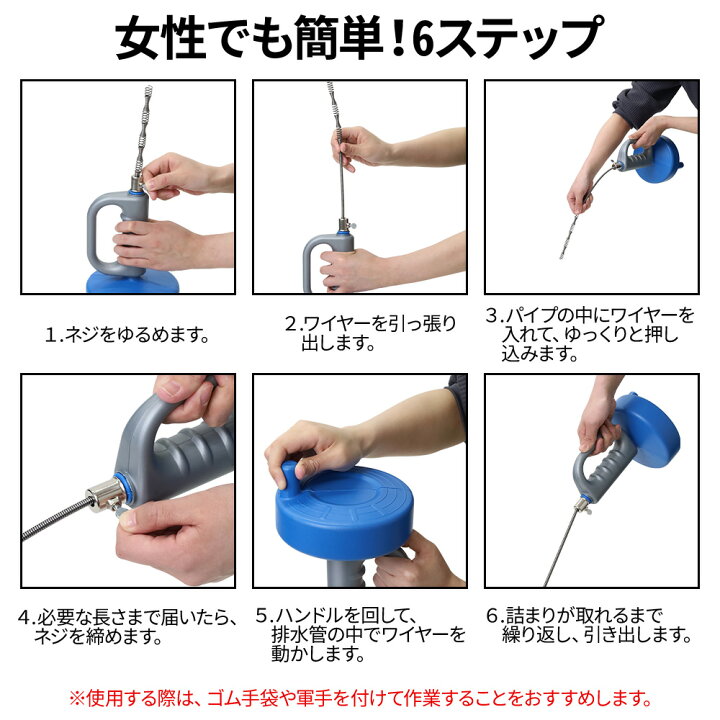 女性でも簡単！6ステップ

1.ネジをゆるめます。

2.ワイヤーを引っ張り出します。

3.パイプの中にワイヤーを入れて、ゆっくりと押し込みます。

4.必要な長さまで届いたら、ネジを締めます。

5.ハンドルを回して、排水管の中でワイヤーを動かします。

6.詰まりが取れるまで繰り返し、引き出します。

※使用する際は、ゴム手袋や軍手を付けて作業することをおすすめします。