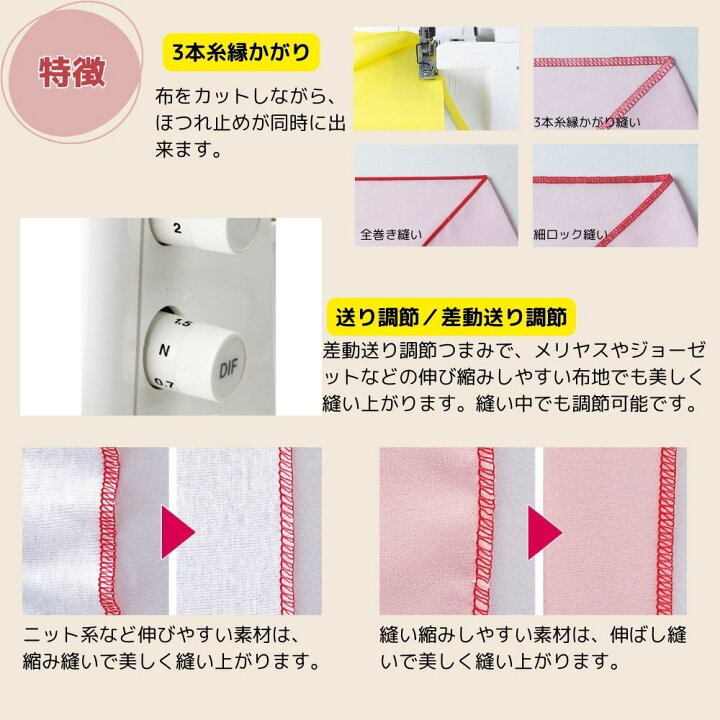 特徴

3本糸縁かがり

布をカットしながら、ほつれ止めが同時に出来ます。

3本糸縁かがり縫い

全巻き縫い

細ロック縫い

2

1.5

N

0.7

DIF

送り調節／差動送り調節

差動送り調節つまみで、メリヤスやジョーゼットなどの伸び縮みしやすい布地でも美しく縫い上がります。縫い中でも調節可能です。

ニット系など伸びやすい素材は、縮み縫いで美しく縫い上がります。

縫い縮みしやすい素材は、伸ばし縫いで美しく縫い上がります。