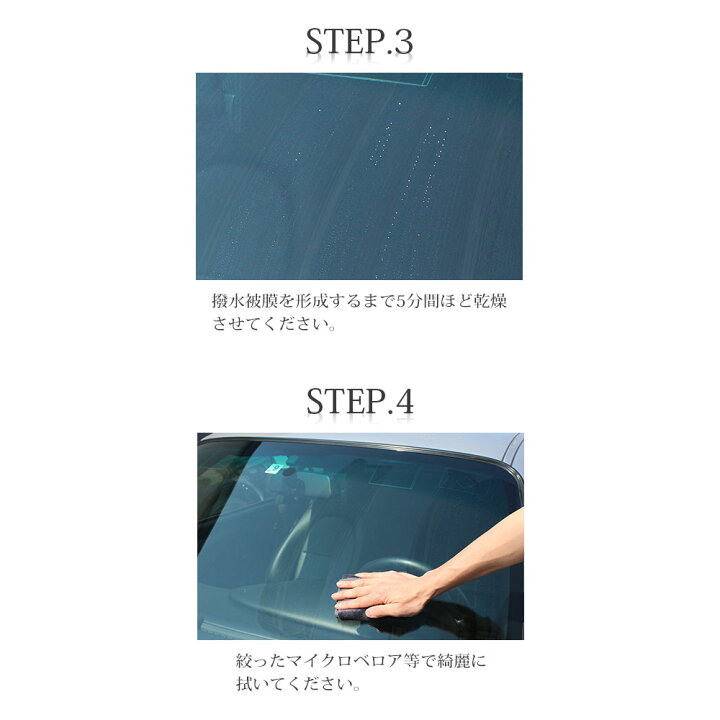 STEP.3

撥水被膜を形成するまで5分間ほど乾燥させてください。

STEP.4

絞ったマイクロベロア等で綺麗に拭いてください。