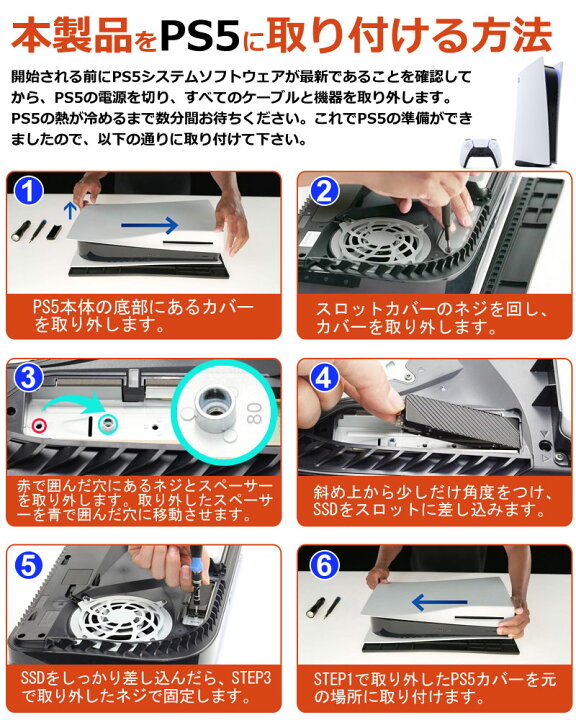 本製品をPS5に取り付ける方法

開始される前にPS5システムソフトウェアが最新であることを確認してから、PS5の電源を切り、すべてのケーブルと機器を取り外します。PS5の熱が冷めるまで数分間お待ちください。これでPS5の準備ができましたので、以下の通りに取り付けて下さい。

1
PS5本体の底部にあるカバーを取り外します。

2
スロットカバーのネジを回し、カバーを取り外します。

3
80
赤で囲んだ穴にあるネジとスペーサーを取り外します。取り外したスペーサーを青で囲んだ穴に移動させます。

4
斜め上から少しだけ角度をつけ、SSDをスロットに差し込みます。

5
SSDをしっかり差し込んだら、STEP3で取り外したネジで固定します。

6
STEP1で取り外したPS5カバーを元の場所に取り付けます。