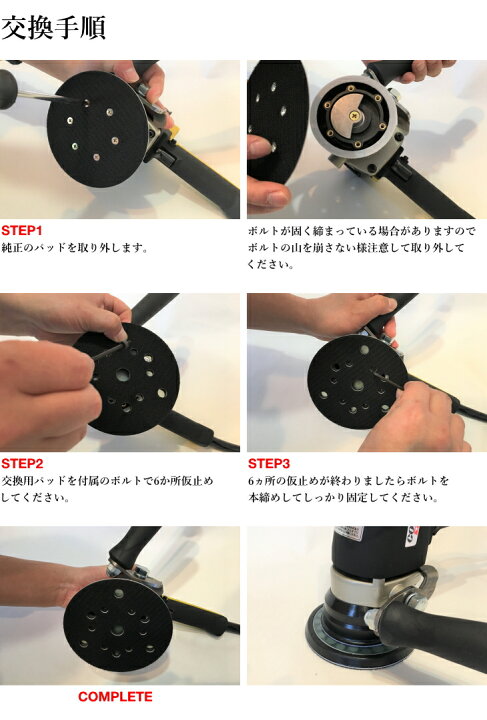 交換手順

STEP1
純正のパッドを取り外します。

ボルトが固く締まっている場合がありますのでボルトの山を崩さない様注意して取り外してください。

STEP2
交換用パッドを付属のボルトで6か所仮止めしてください。

STEP3
6ヵ所の仮止めが終わりましたらボルトを本締めしてしっかり固定してください。

COMPLETE