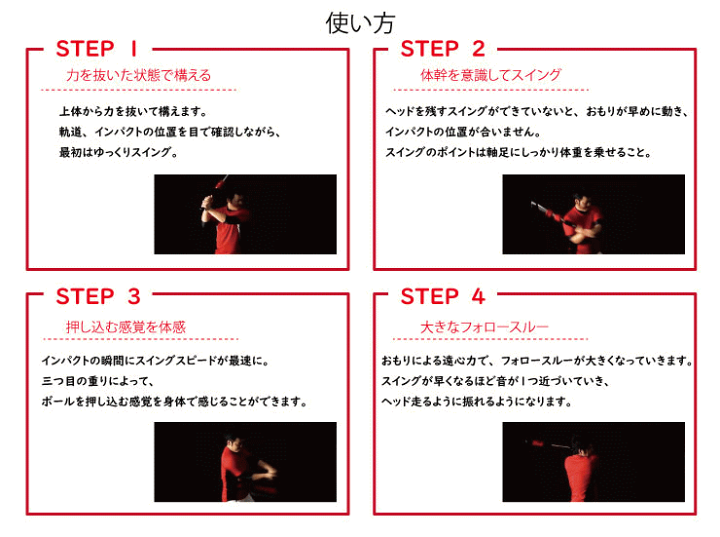 使い方

STEP 1

力を抜いた状態で構える

上体から力を抜いて構えます。
軌道、インパクトの位置を目で確認しながら、
最初はゆっくりスイング。

STEP 2

体幹を意識してスイング

ヘッドを残すスイングができていないと、おもりが早めに動き、
インパクトの位置が合いません。
スイングのポイントは軸足にしっかり体重を乗せること。

STEP 3

押し込む感覚を体感

インパクトの瞬間にスイングスピードが最速に。
三つ目の重りによって、
ボールを押し込む感覚を身体で感じることができます。

STEP 4

大きなフォロースルー

おもりによる遠心力で、フォロースルーが大きくなっていきます。
スイングが早くなるほど音が1つ近づいていき、
ヘッド走るように振れるようになります。