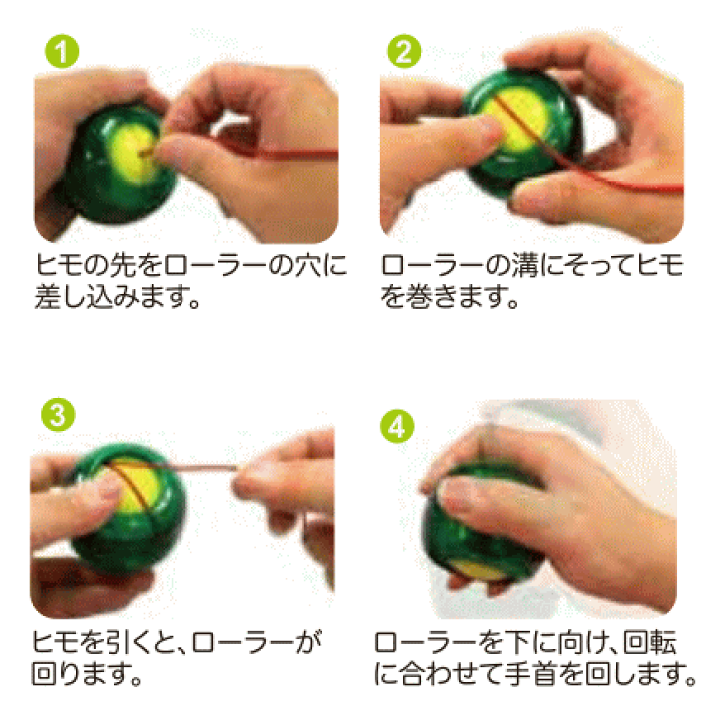 1

ヒモの先をローラーの穴に差し込みます。

2

ローラーの溝にそってヒモを巻きます。

3

ヒモを引くと、ローラーが回ります。

4

ローラーを下に向け、回転に合わせて手首を回します。