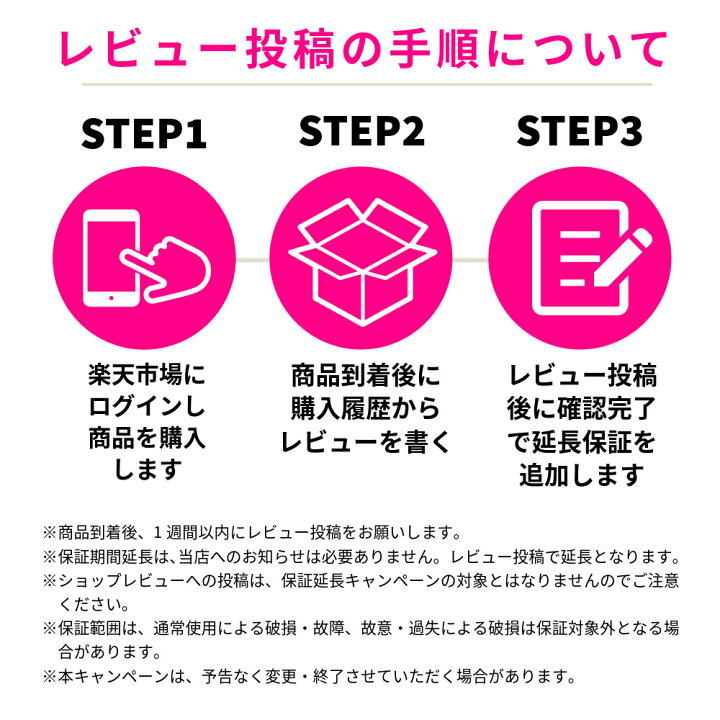 レビュー投稿の手順について

STEP1

楽天市場にログインし商品を購入します

STEP2

商品到着後に購入履歴からレビューを書く

STEP3

レビュー投稿後に確認完了で延長保証を追加します

※商品到着後、1週間以内にレビュー投稿をお願いします。
※保証期間延長は、当店へのお知らせは必要ありません。レビュー投稿で延長となります。
※ショップレビューへの投稿は、保証延長キャンペーンの対象とはなりませんのでご注意ください。
※保証範囲は、通常使用による破損・故障、故意・過失による破損は保証対象外となる場合があります。
※本キャンペーンは、予告なく変更・終了させていただく場合があります。