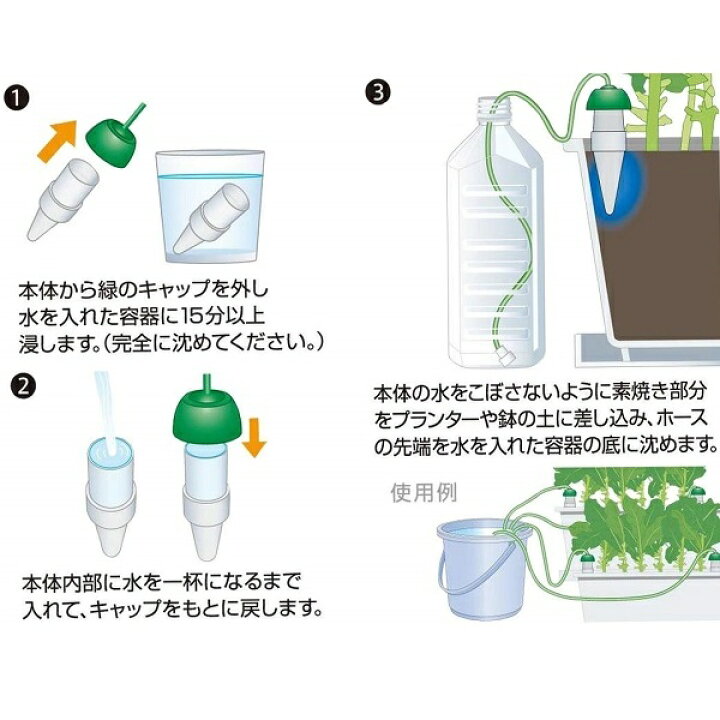 ❶

本体から緑のキャップを外し水を入れた容器に15分以上浸します。(完全に沈めてください。)

❷

本体内部に水を一杯になるまで入れて、キャップをもとに戻します。

❸

本体の水をこぼさないように素焼き部分をプランターや鉢の土に差し込み、ホースの先端を水を入れた容器の底に沈めます。

使用例